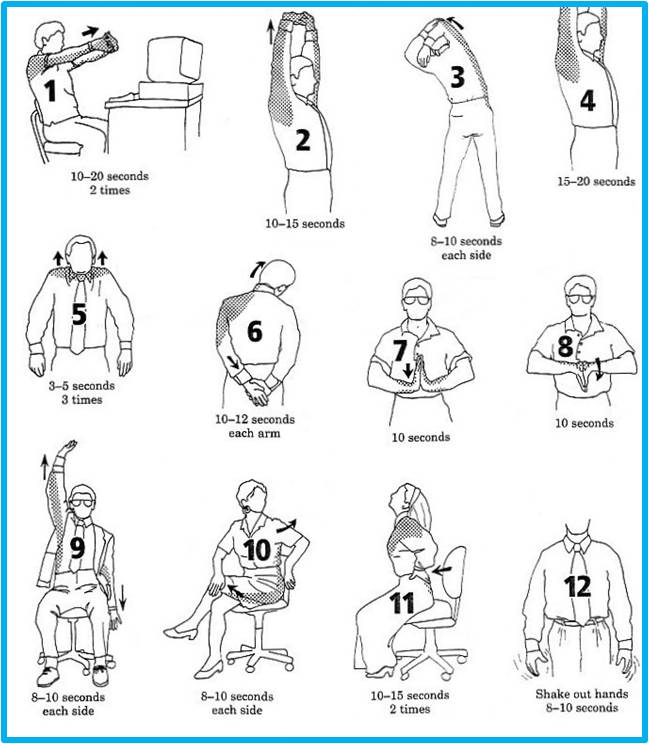 1
10–20 seconds
2 times

2
10–15 seconds

3
8–10 seconds
each side

4
15–20 seconds

5
3–5 seconds
3 times

6
10–12 seconds
each arm

7
10 seconds

8
10 seconds

9
8–10 seconds
each side

10
8–10 seconds
each side

11
10–15 seconds
2 times

12
Shake out hands
8–10 seconds